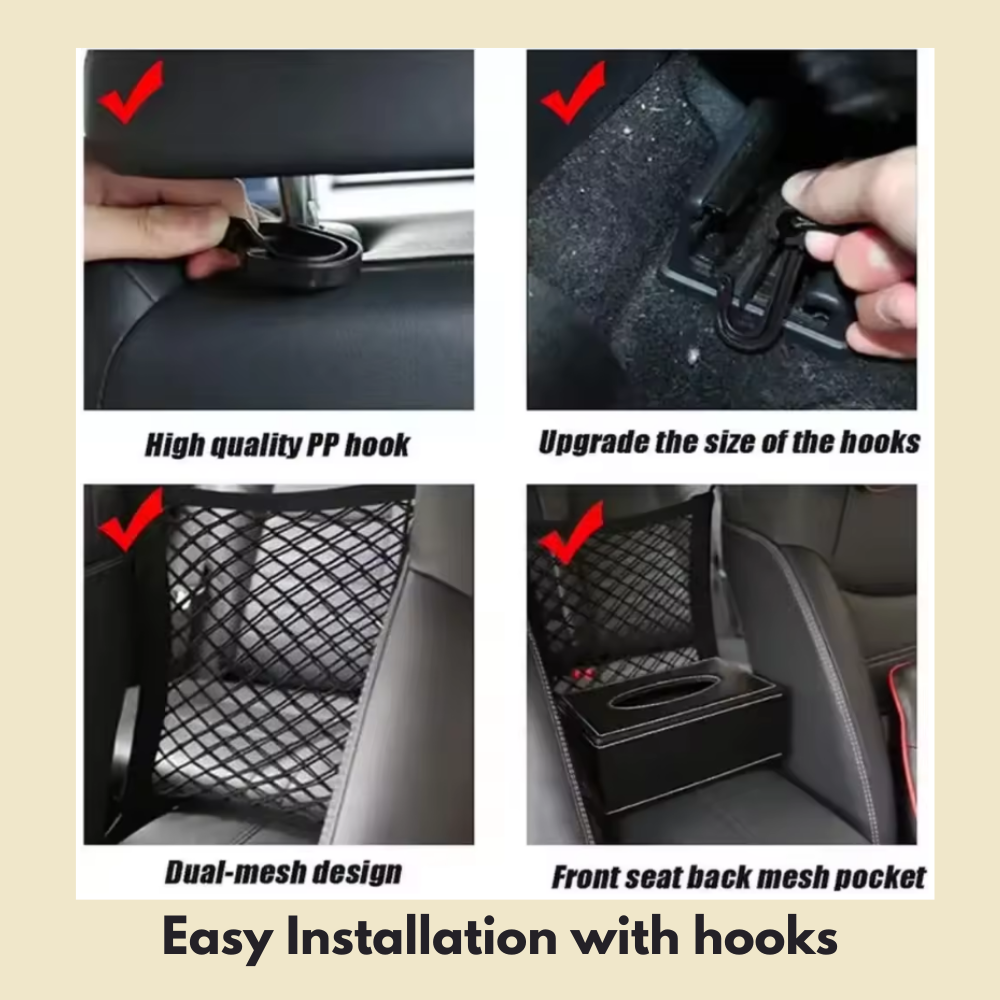 High quality PP hook

Upgrade the size of the hooks

Dual-mesh design

Front seat back mesh pocket

Easy Installation with hooks