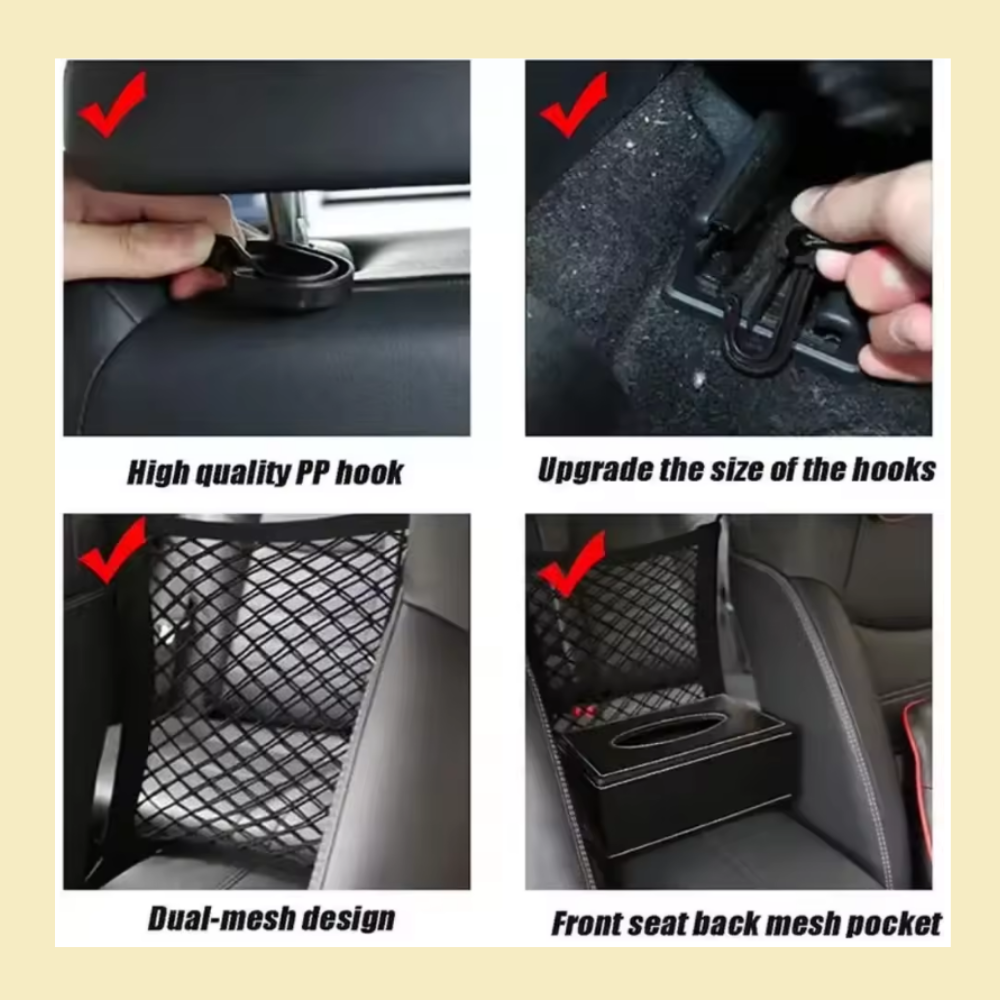 High quality PP hook

Upgrade the size of the hooks

Dual-mesh design

Front seat back mesh pocket