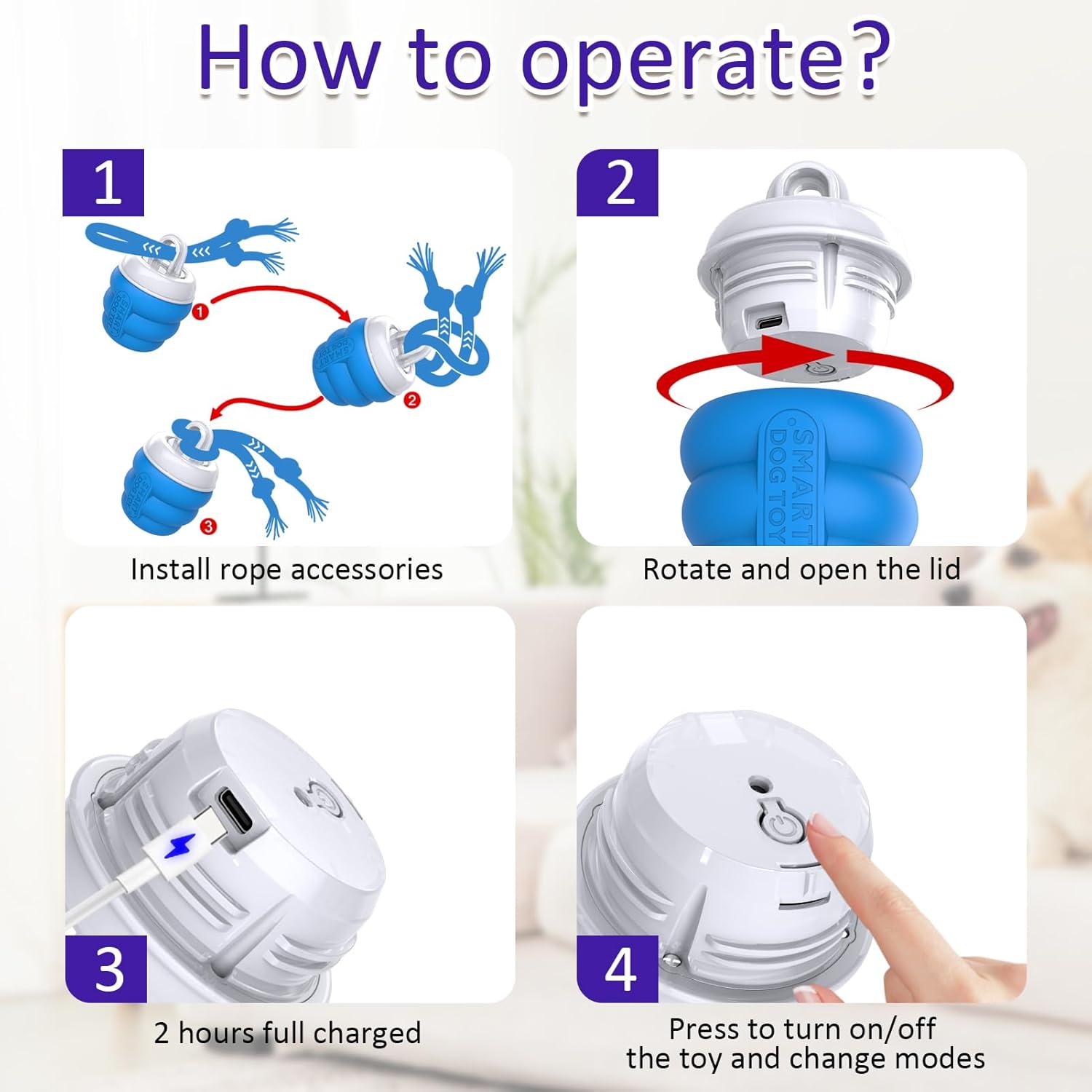 How to operate?

1

SMART DOG TOY

1

SMART DOG TOY

2

SMART DOG TOY

3

Install rope accessories

2

SMART DOG TOY

Rotate and open the lid

3

2 hours full charged

4

Press to turn on/off the toy and change modes